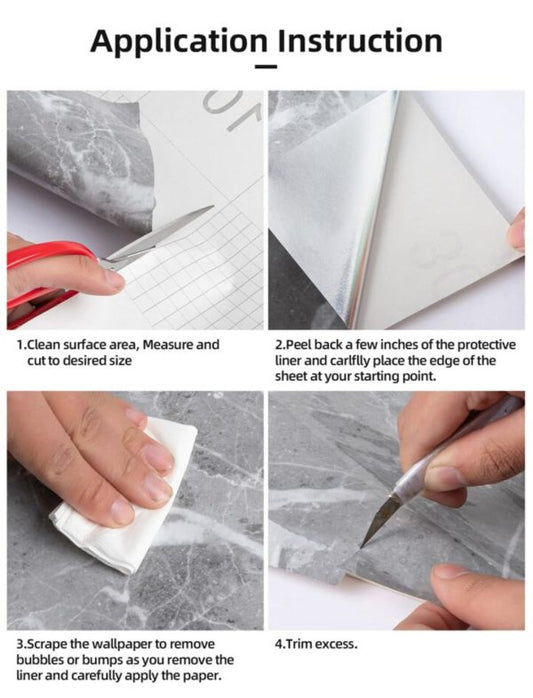 Application Instruction

1.Clean surface area, Measure and cut to desired size

2.Peel back a few inches of the protective liner and carlflly place the edge of the sheet at your starting point.

3.Scrape the wallpaper to remove bubbles or bumps as you remove the liner and carefully apply the paper.

4.Trim excess.